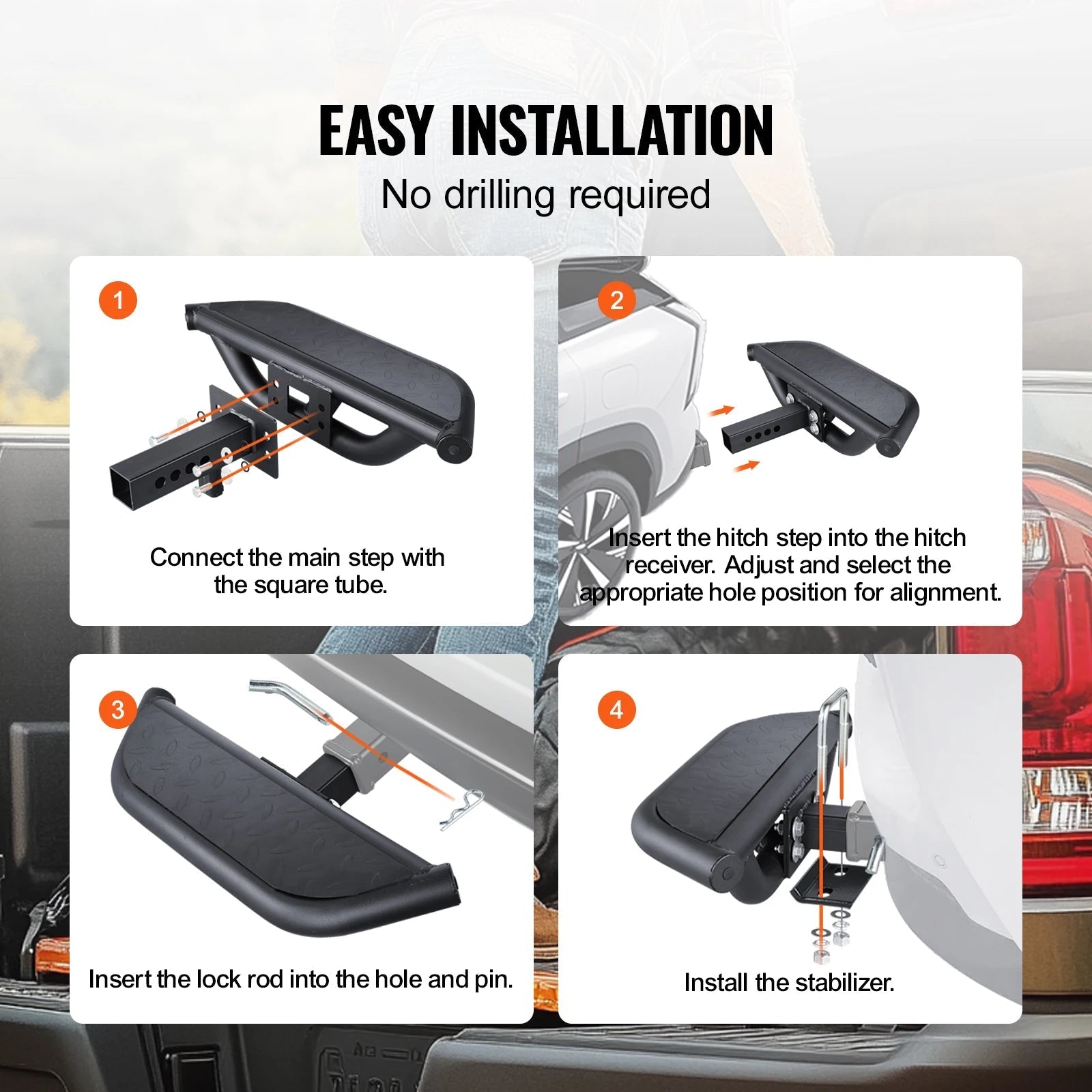 EASY INSTALLATION
No drilling required

1
Connect the main step with the square tube.

2
Insert the hitch step into the hitch receiver. Adjust and select the appropriate hole position for alignment.

3
Insert the lock rod into the hole and pin.

4
Install the stabilizer.