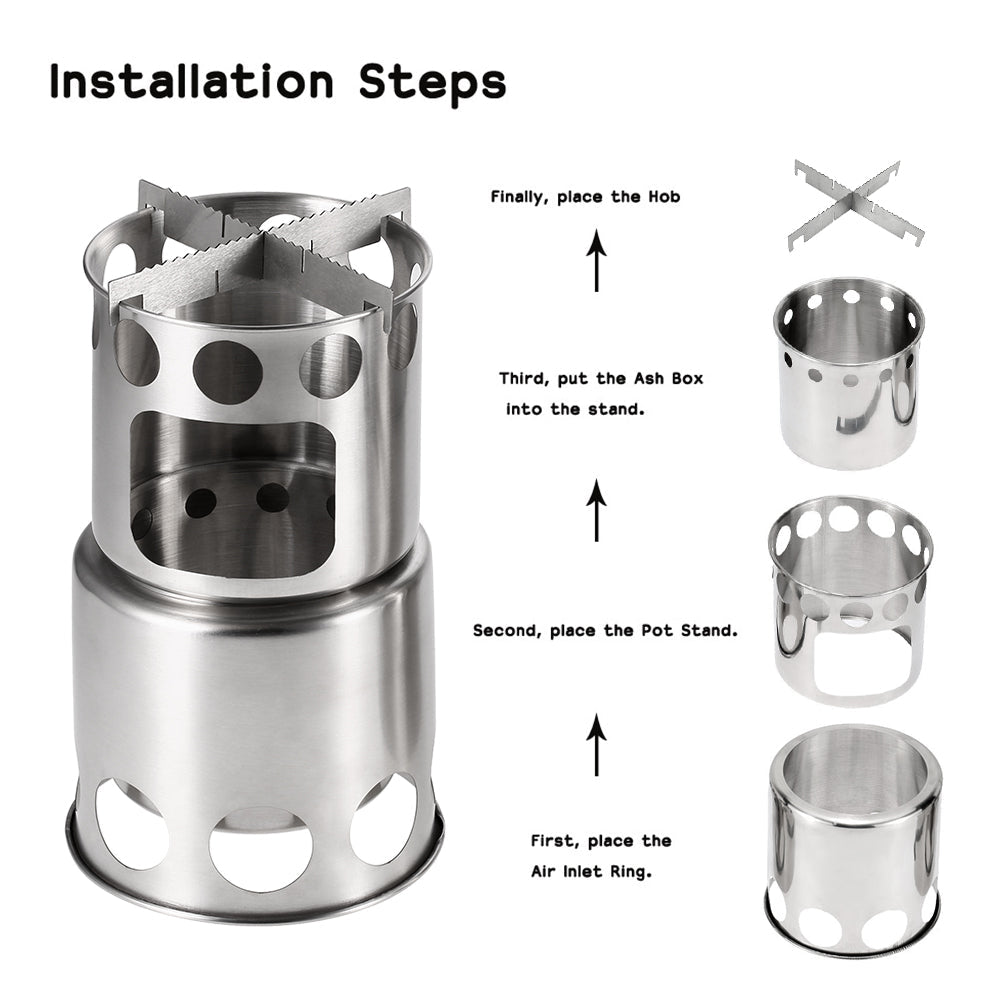 Installation Steps

Finally, place the Hob

Third, put the Ash Box into the stand.

Second, place the Pot Stand.

First, place the Air Inlet Ring.