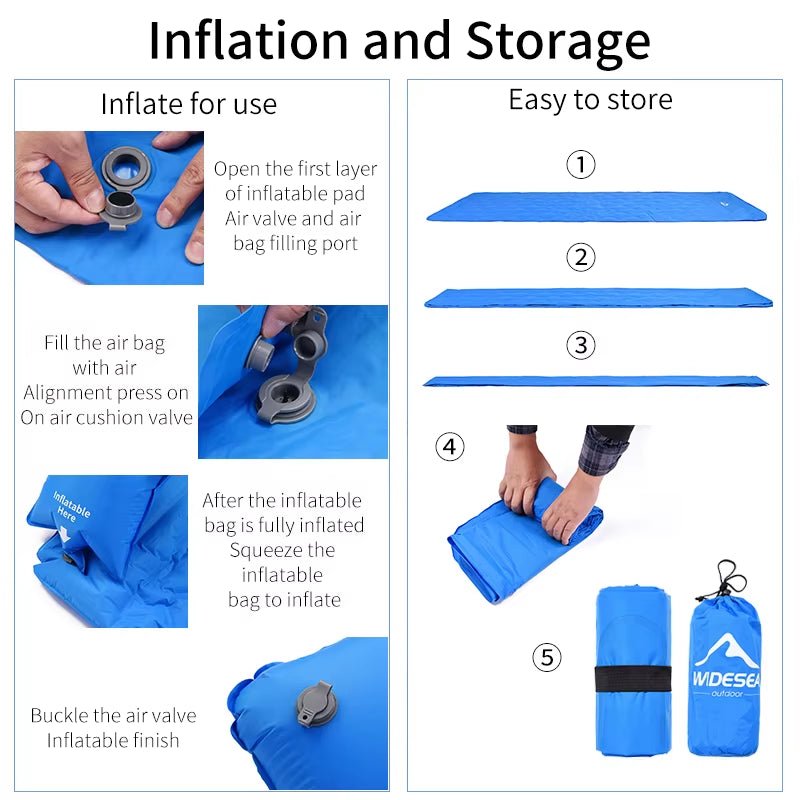 Inflation and Storage

Inflate for use

Open the first layer of inflatable pad Air valve and air bag filling port

Fill the air bag with air Alignment press on On air cushion valve

Inflatable Here

After the inflatable bag is fully inflated Squeeze the inflatable bag to inflate

Buckle the air valve Inflatable finish

Easy to store

①

②

③

④

⑤

WIDESEA outdoor