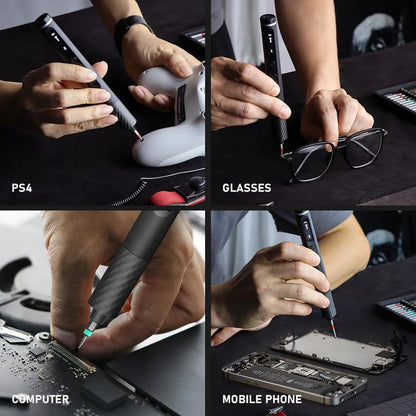 PS4

GLASSES

COMPUTER

MOBILE PHONE