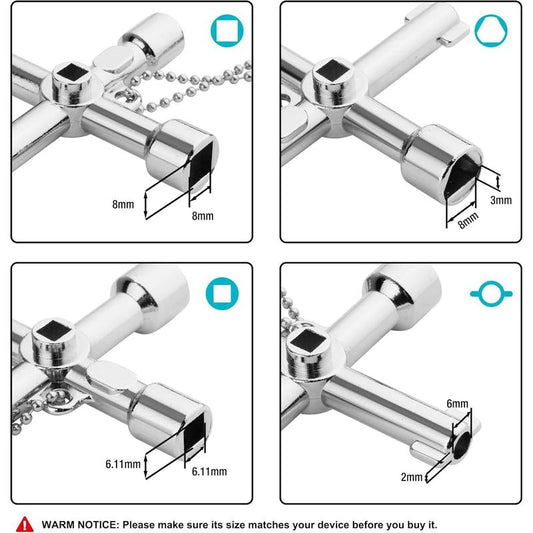 8mm
8mm

3mm
8mm

6.11mm
6.11mm

6mm
2mm

WARM NOTICE: Please make sure its size matches your device before you buy it.