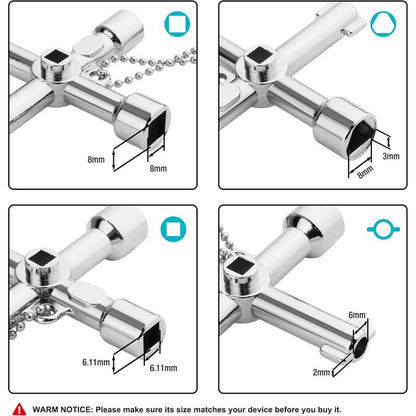 8mm

8mm

3mm

8mm

6.11mm

6.11mm

6mm

2mm

WARM NOTICE: Please make sure its size matches your device before you buy it.