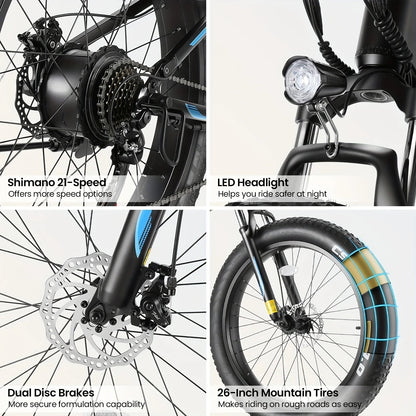 Shimano 21-Speed
Offers more speed options

LED Headlight
Helps you ride safer at night

Dual Disc Brakes
More secure formulation capability

26-Inch Mountain Tires
Makes riding on rough roads as easy