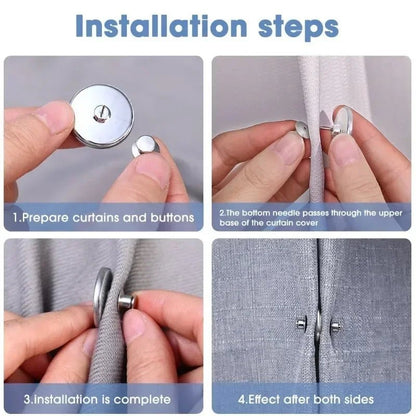 Installation steps

1.Prepare curtains and buttons

2.The bottom needle passes through the upper base of the curtain cover

3.installation is complete

4.Effect after both sides