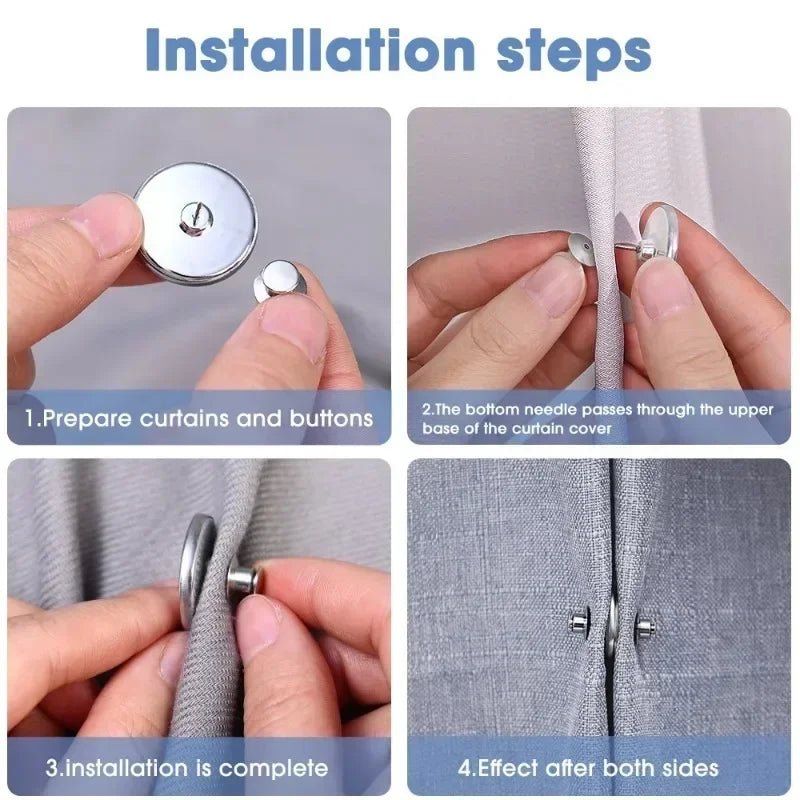 Installation steps

1.Prepare curtains and buttons

2.The bottom needle passes through the upper base of the curtain cover

3.installation is complete

4.Effect after both sides