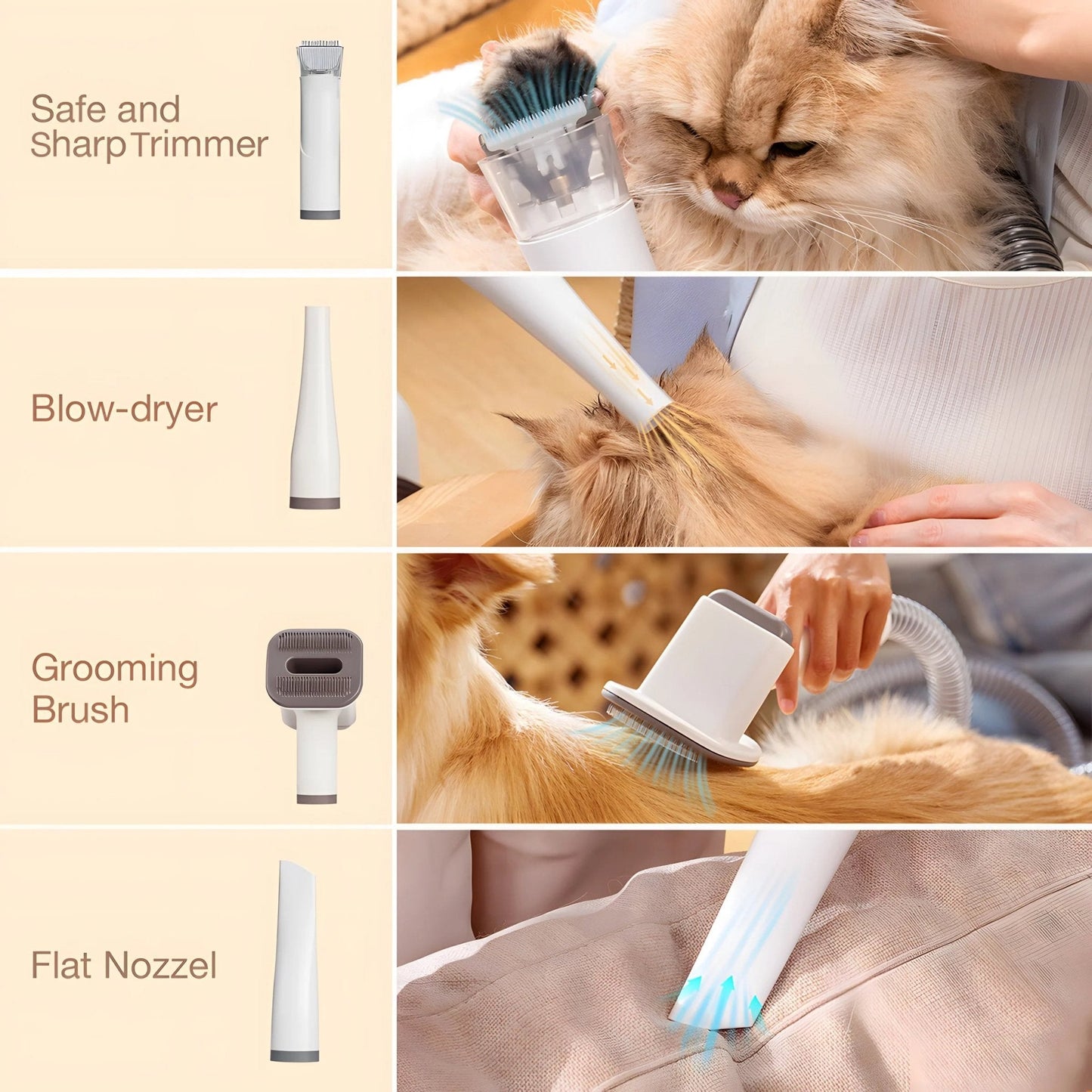 Safe and Sharp Trimmer

Blow-dryer

Grooming Brush

Flat Nozzel