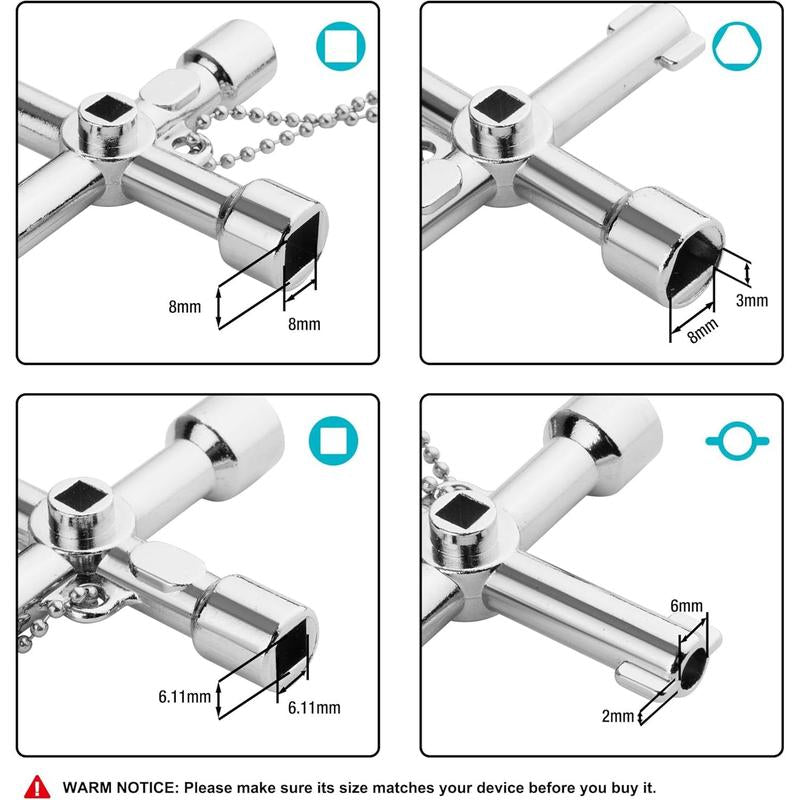 8mm
8mm

3mm
8mm

6.11mm
6.11mm

6mm
2mm

WARM NOTICE: Please make sure its size matches your device before you buy it.