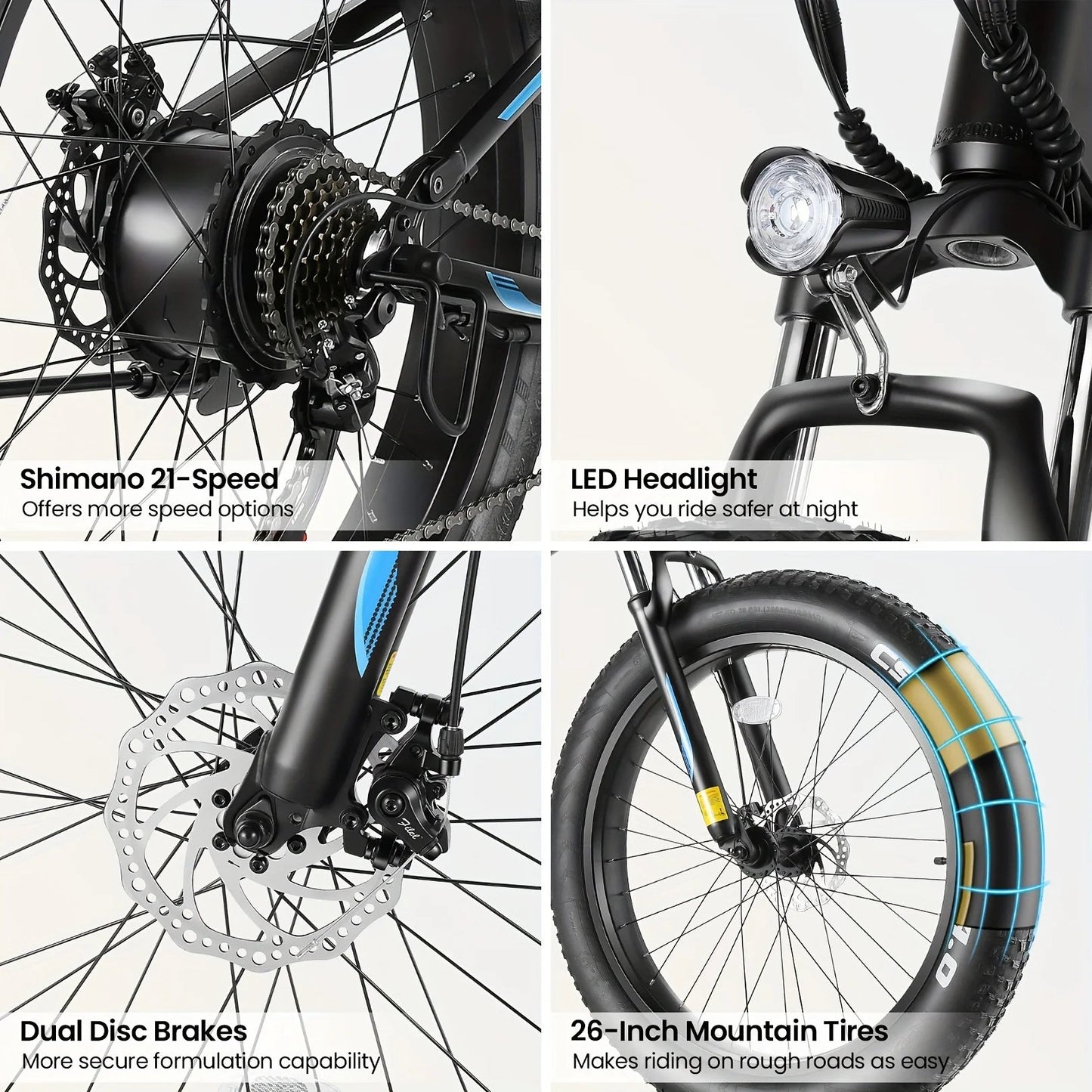 Shimano 21-Speed
Offers more speed options

LED Headlight
Helps you ride safer at night

Dual Disc Brakes
More secure formulation capability

26-Inch Mountain Tires
Makes riding on rough roads as easy